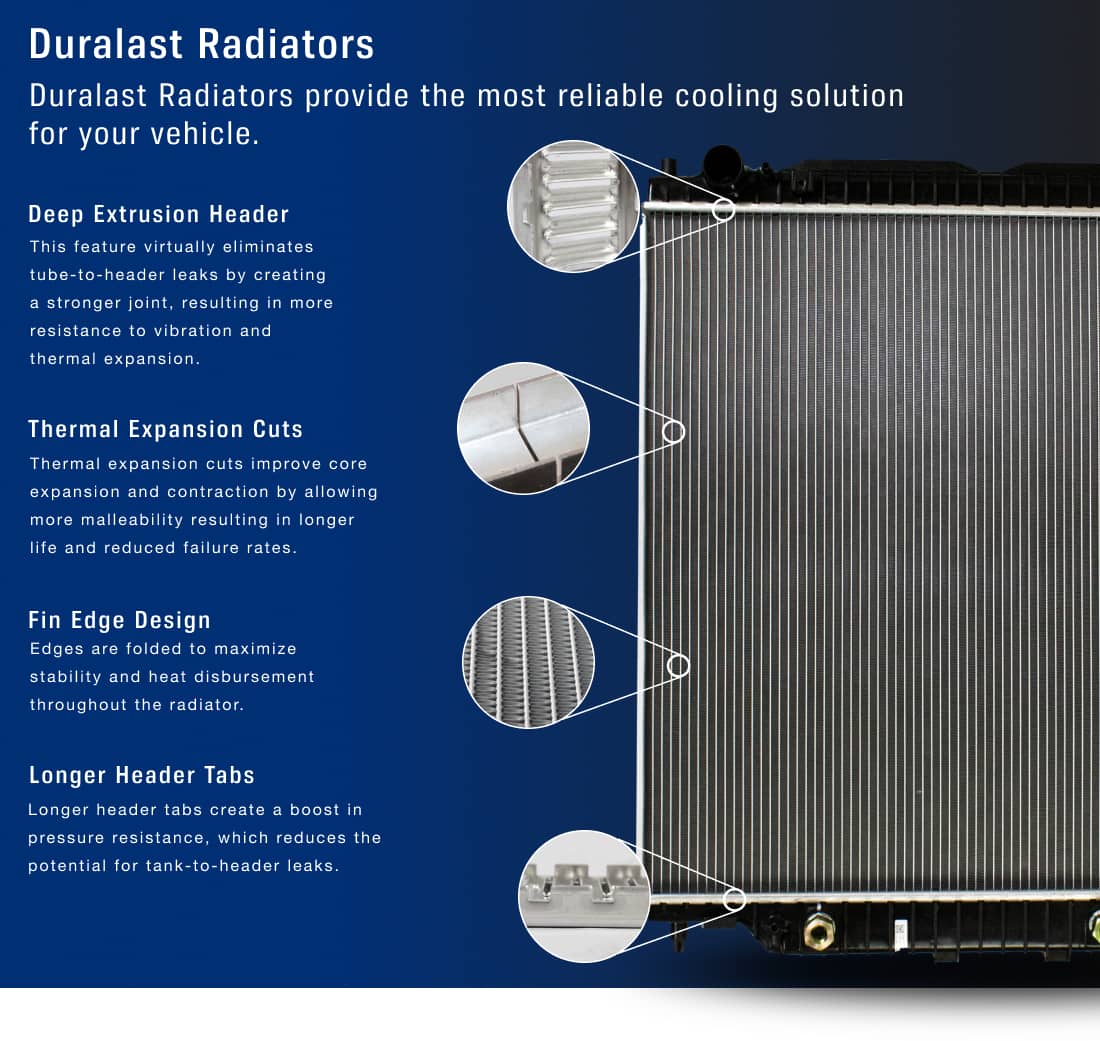 Duralast Radiators

Duralast Radiators provide the most reliable cooling solution for your vehicle.

Deep Extrusion Header

This feature virtually eliminates tube-to-header leaks by creating a stronger joint, resulting in more resistance to vibration and thermal expansion.

Thermal Expansion Cuts

Thermal expansion cuts improve core expansion and contraction by allowing more malleability resulting in longer life and reduced failure rates.

Fin Edge Design

Edges are folded to maximize stability and heat disbursement throughout the radiator.

Longer Header Tabs

Longer header tabs create a boost in pressure resistance, which reduces the potential for tank-to-header leaks.