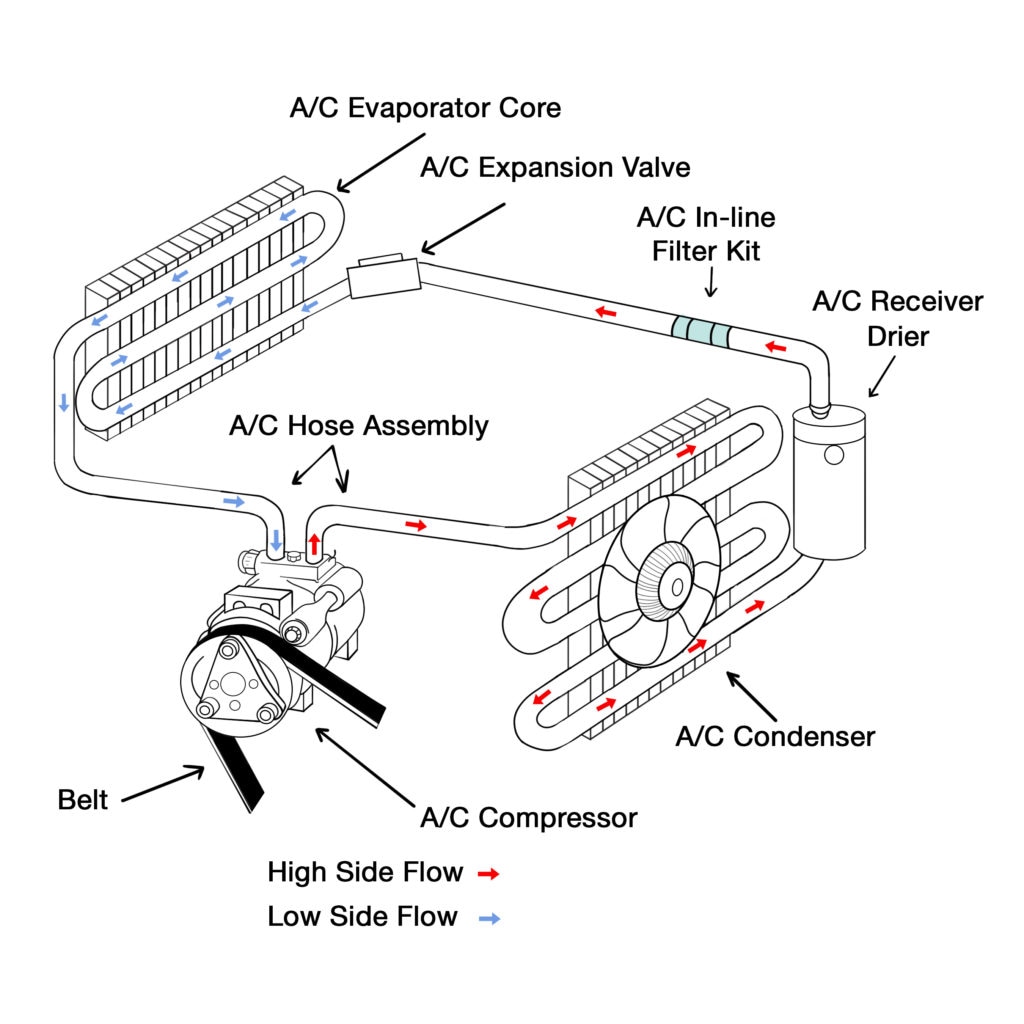 A/C Evaporator Core

A/C Expansion Valve

A/C In-line Filter Kit

A/C Receiver Drier

A/C Hose Assembly

A/C Condenser

Belt

A/C Compressor

High Side Flow

Low Side Flow