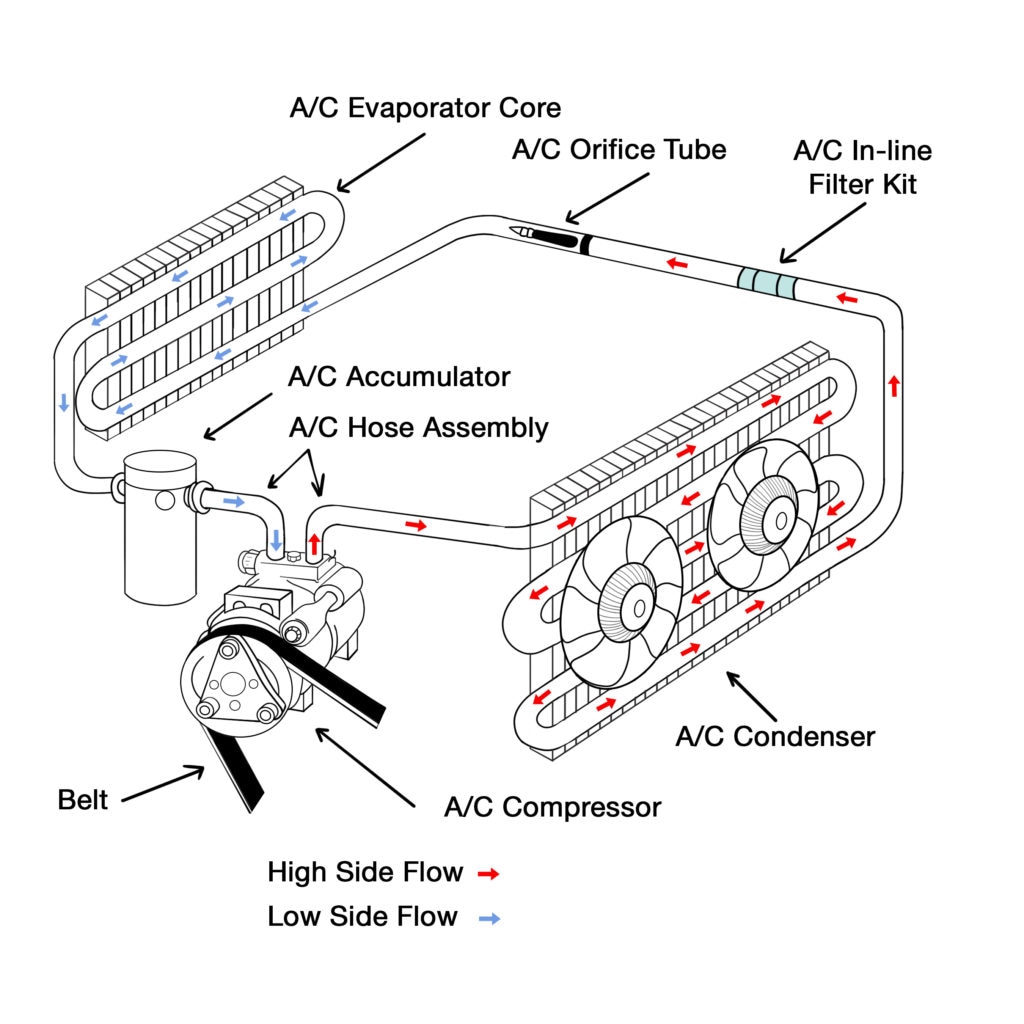 A/C Evaporator Core

A/C Orifice Tube

A/C In-line Filter Kit

A/C Accumulator

A/C Hose Assembly

A/C Condenser

Belt

A/C Compressor

High Side Flow

Low Side Flow