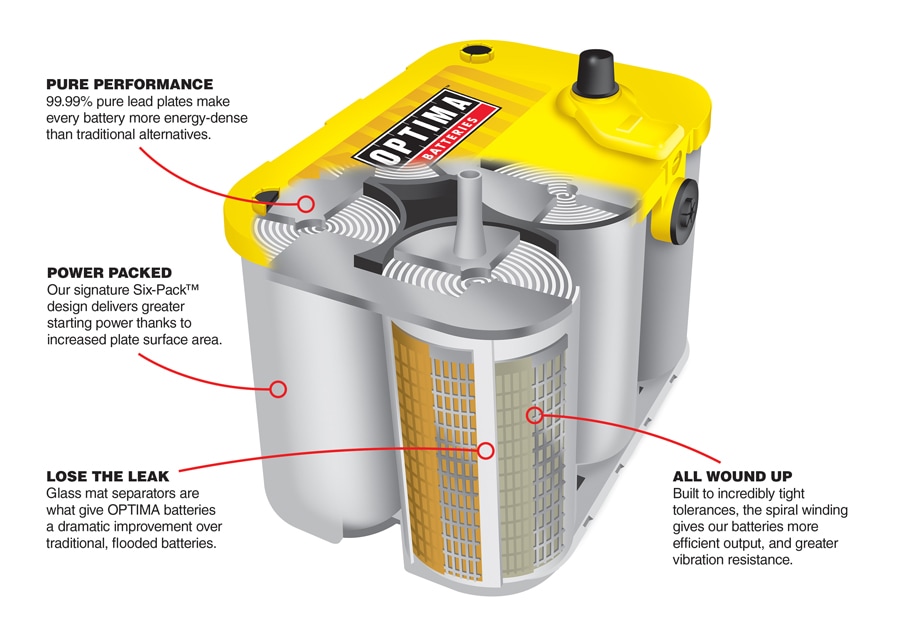 PURE PERFORMANCE
99.99% pure lead plates make every battery more energy-dense than traditional alternatives.

OPTIMA BATTERIES

POWER PACKED
Our signature Six-Pack™ design delivers greater starting power thanks to increased plate surface area.

LOSE THE LEAK
Glass mat separators are what give OPTIMA batteries a dramatic improvement over traditional, flooded batteries.

ALL WOUND UP
Built to incredibly tight tolerances, the spiral winding gives our batteries more efficient output, and greater vibration resistance.