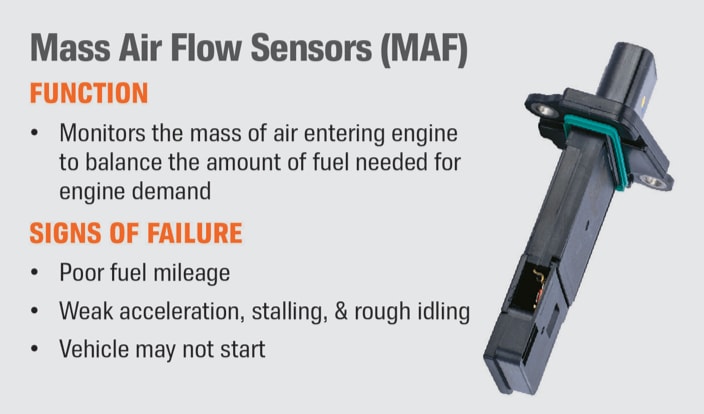 Mass Air Flow Sensors (MAF)

FUNCTION

• Monitors the mass of air entering engine to balance the amount of fuel needed for engine demand

SIGNS OF FAILURE

• Poor fuel mileage

• Weak acceleration, stalling, & rough idling

• Vehicle may not start