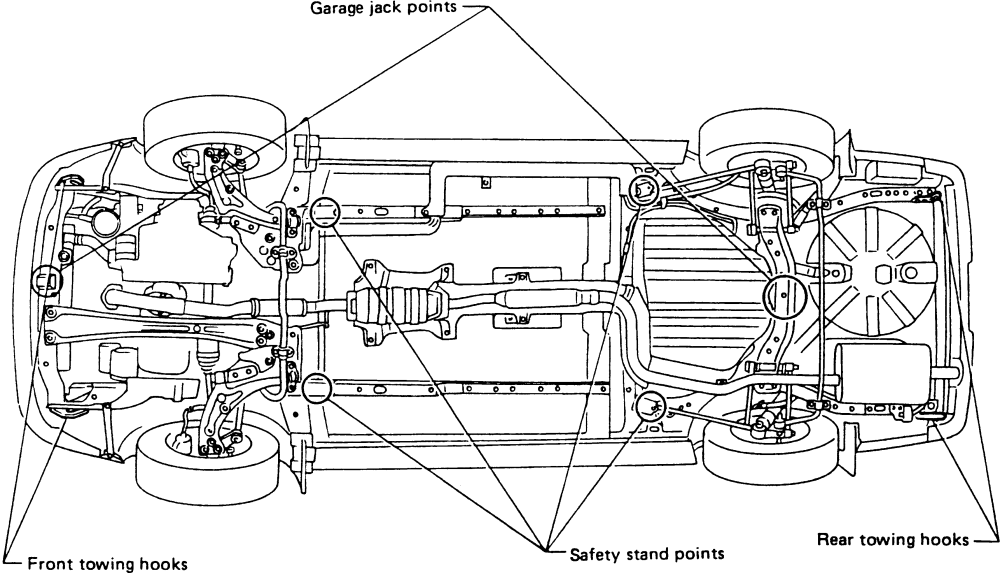 Garage jack points

Front towing hooks

Safety stand points

Rear towing hooks