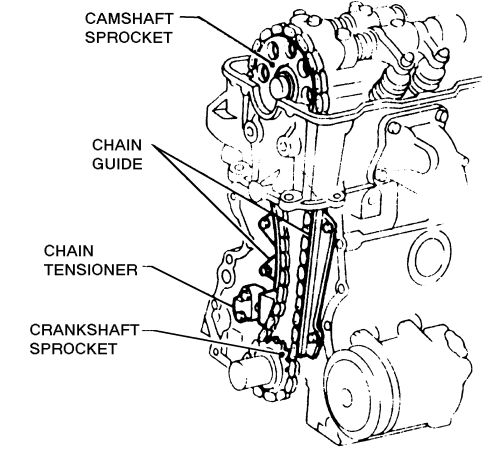 CAMSHAFT SPROCKET

CHAIN GUIDE

CHAIN TENSIONER

CRANKSHAFT SPROCKET