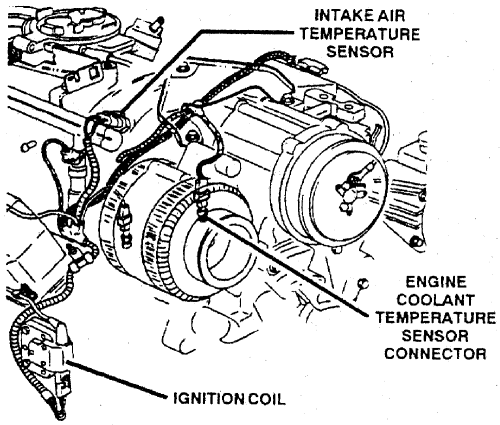 INTAKE AIR TEMPERATURE SENSOR

ENGINE COOLANT TEMPERATURE SENSOR CONNECTOR

IGNITION COIL