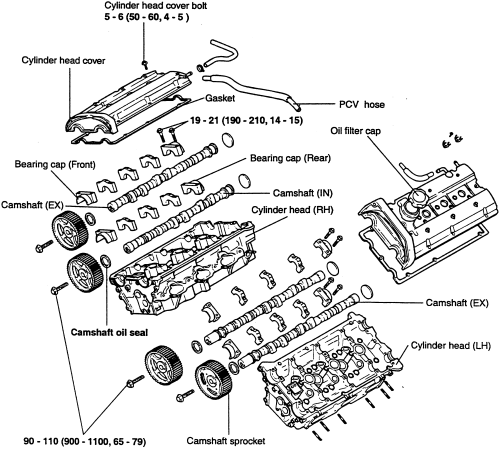 Cylinder head cover bolt
5 - 6 (50 - 60, 4 - 5 )

Cylinder head cover

Gasket

PCV hose

19 - 21 (190 - 210, 14 - 15)

Oil filter cap

Bearing cap (Front)

Bearing cap (Rear)

Camshaft (IN)

Camshaft (EX)

Cylinder head (RH)

Camshaft (EX)

Camshaft oil seal

Cylinder head (LH)

90 - 110 (900 - 1100, 65 - 79)

Camshaft sprocket